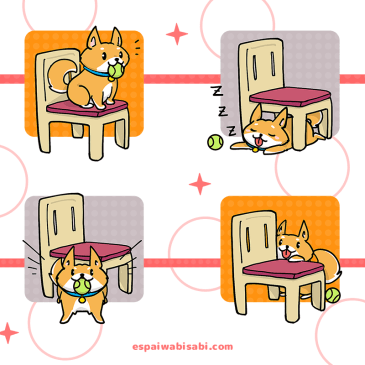 Z
Z
Z

espaiwabisabi.com